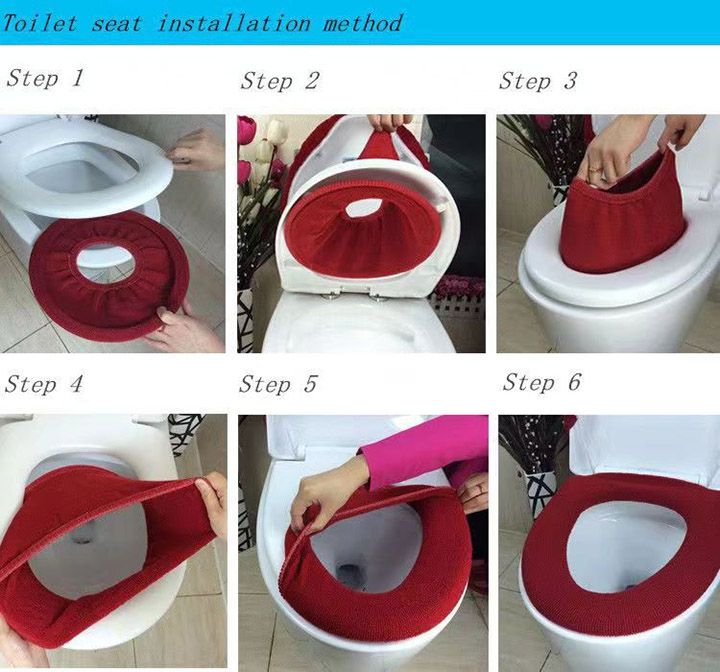 Toilet seat installation method

Step 1

Step 2

Step 3

Step 4

Step 5

Step 6